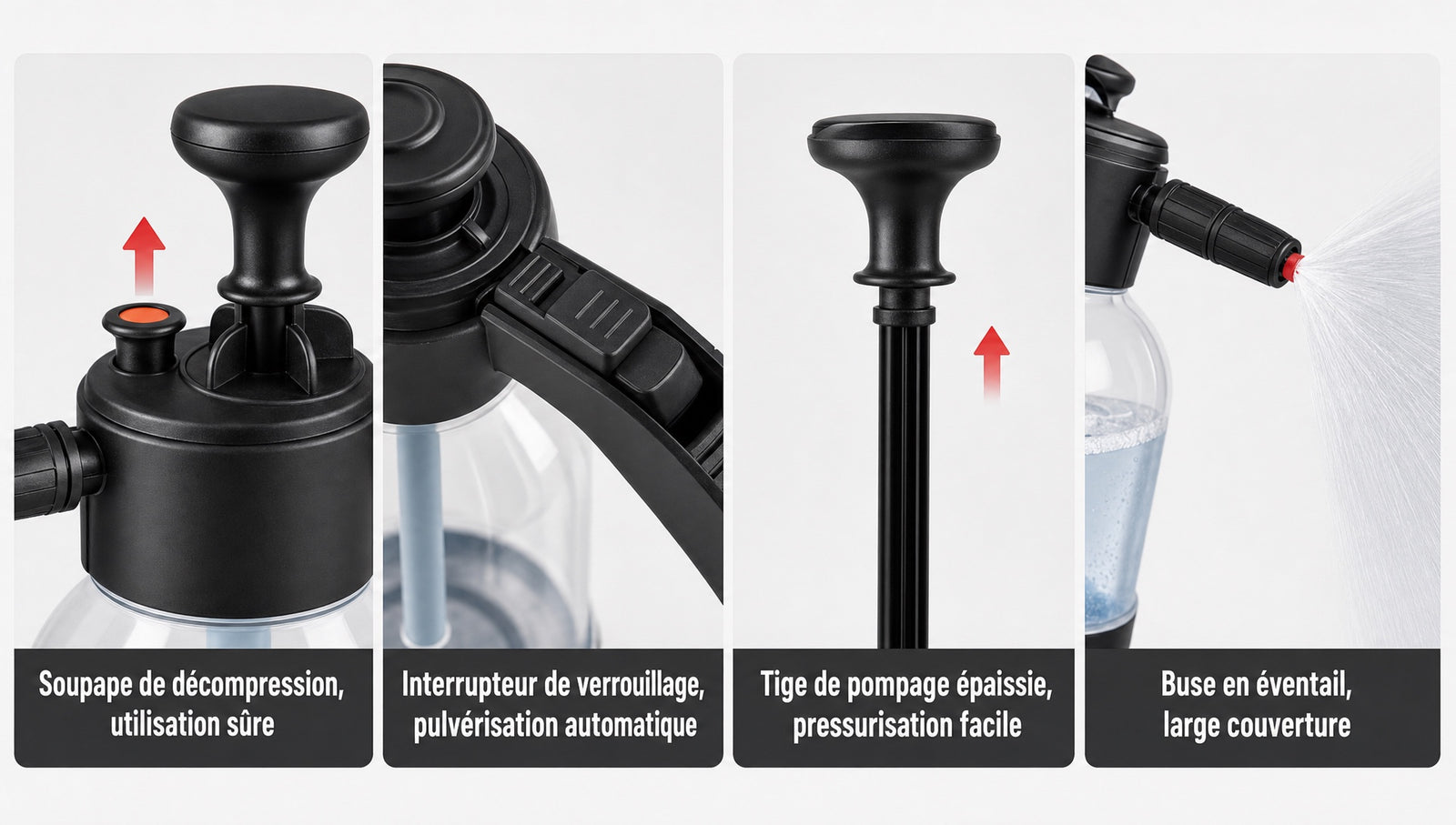 Soupape de décompression, utilisation sûre

Interrupteur de verrouillage, pulvérisation automatique

Tige de pompage épaissie, pressurisation facile

Buse en éventail, large couverture