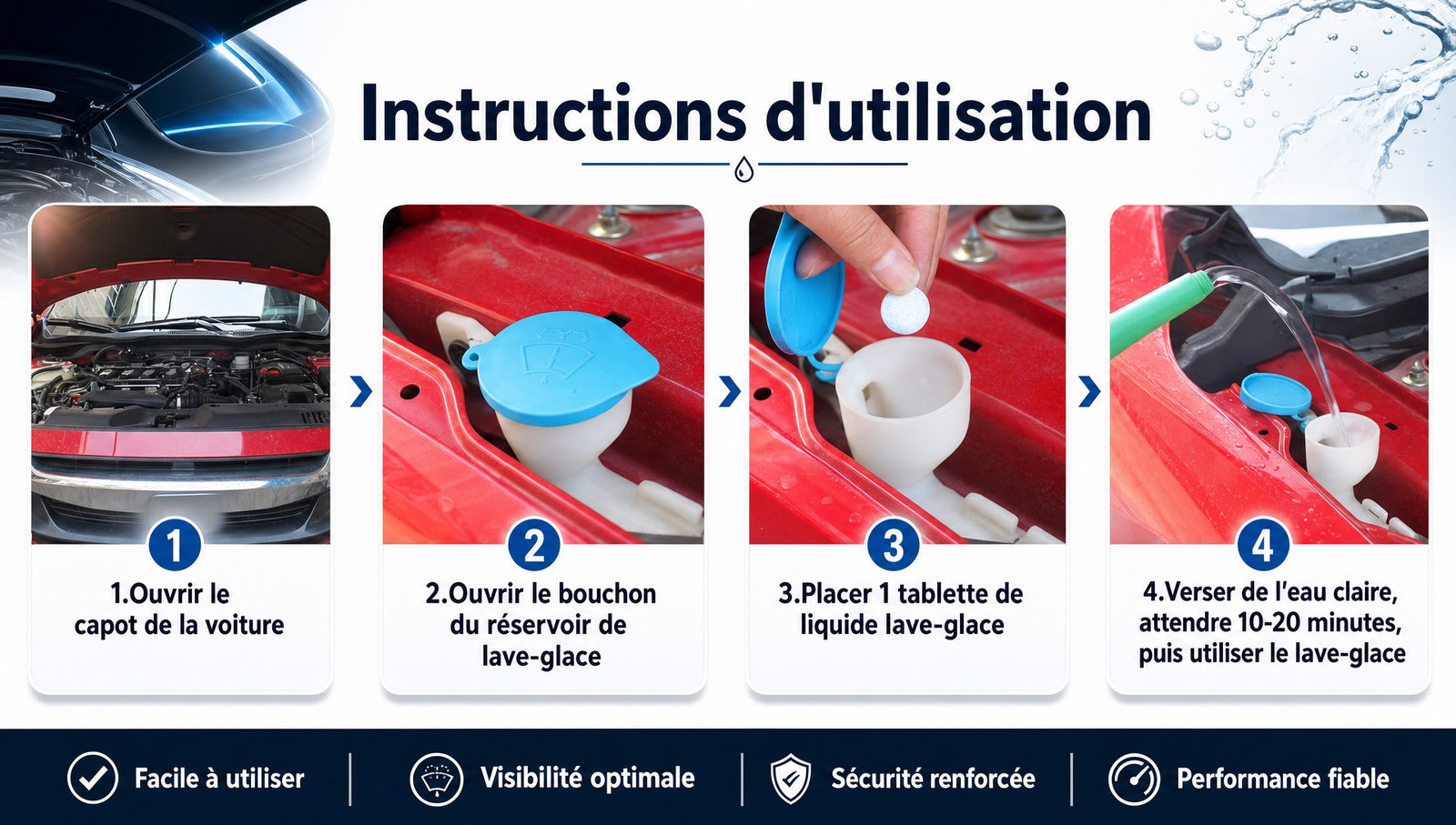 Instructions d'utilisation

1

1.Ouvrir le capot de la voiture

2

2.Ouvrir le bouchon du réservoir de lave-glace

3

3.Placer 1 tablette de liquide lave-glace

4

4.Verser de l'eau claire, attendre 10-20 minutes, puis utiliser le lave-glace

Facile à utiliser | Visibilité optimale | Sécurité renforcée | Performance fiable